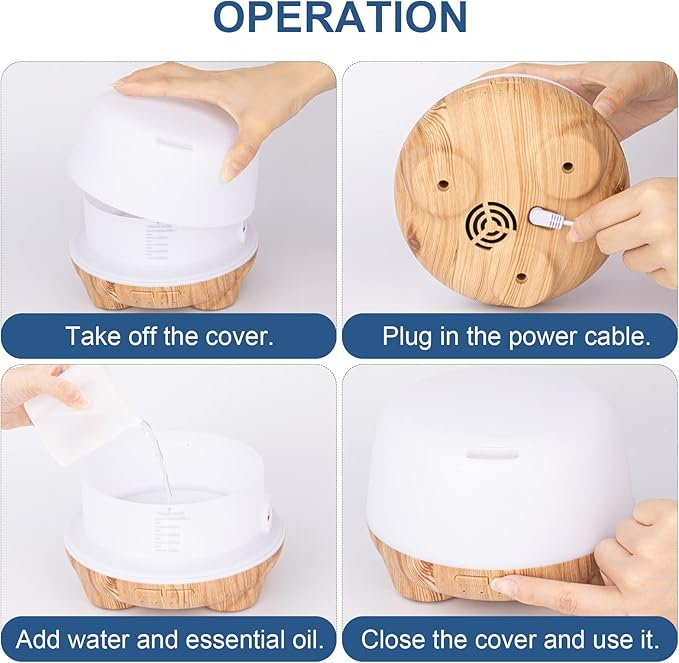 OPERATION

Take off the cover.

Plug in the power cable.

Add water and essential oil.

Close the cover and use it.